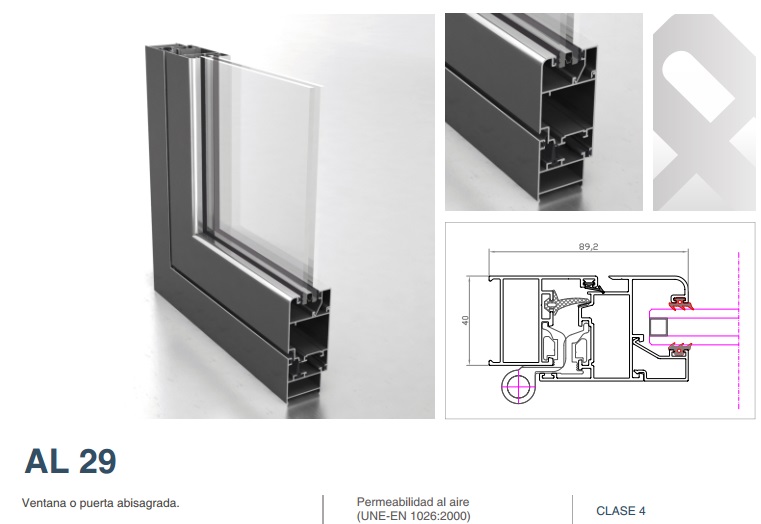 89,2

40

AL 29

Ventana o puerta abisagrada.

Permeabilidad al aire
(UNE-EN 1026:2000)

CLASE 4