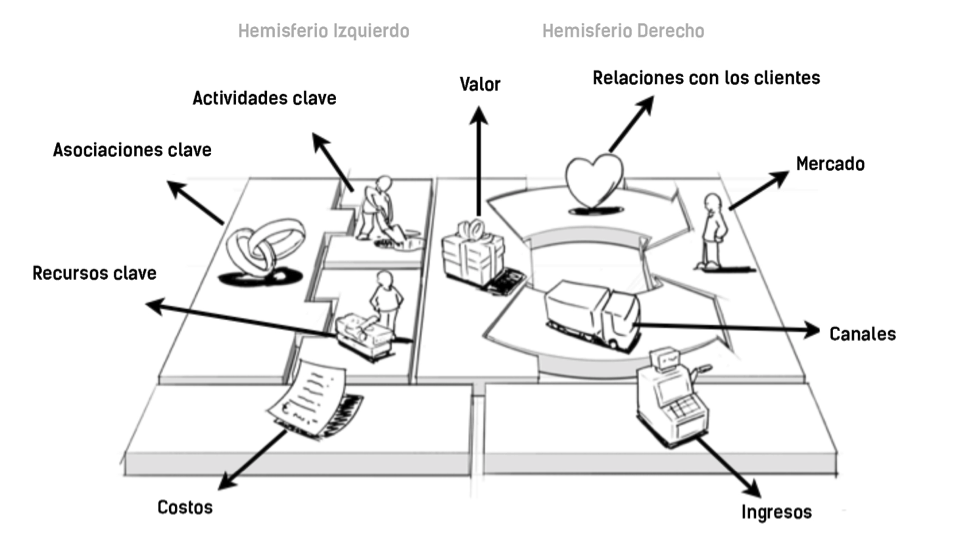 Hemisferio Izquierdo

Hemisferio Derecho

Actividades clave

Valor

Relaciones con los clientes

Asociaciones clave

Mercado

Recursos clave

Canales

Costos

Ingresos